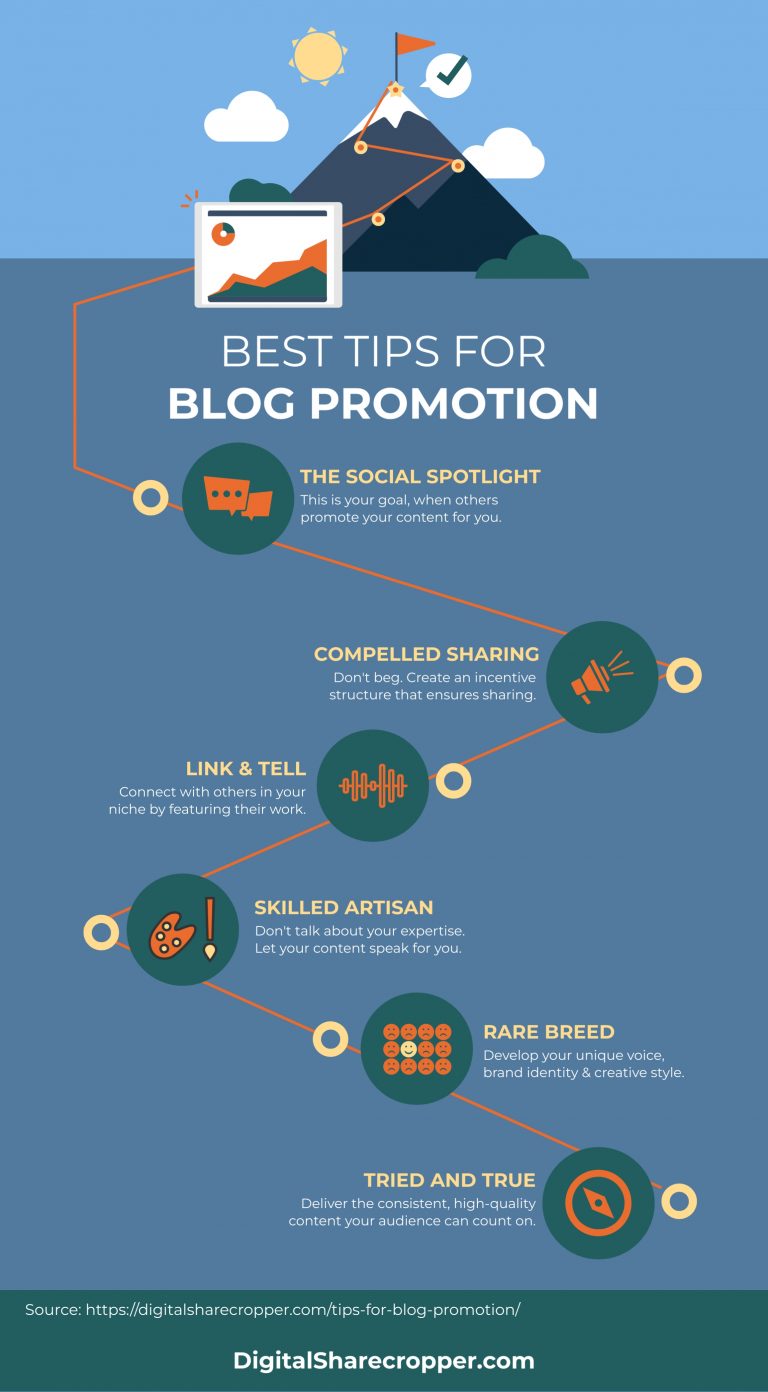 BEST TIPS FOR
BLOG PROMOTION

THE SOCIAL SPOTLIGHT
This is your goal, when others promote your content for you.

COMPELLED SHARING
Don't beg. Create an incentive structure that ensures sharing.

LINK & TELL
Connect with others in your niche by featuring their work.

SKILLED ARTISAN
Don't talk about your expertise. Let your content speak for you.

RARE BREED
Develop your unique voice, brand identity & creative style.

TRIED AND TRUE
Deliver the consistent, high-quality content your audience can count on.

Source: https://digitalsharecropper.com/tips-for-blog-promotion/

DigitalSharecropper.com